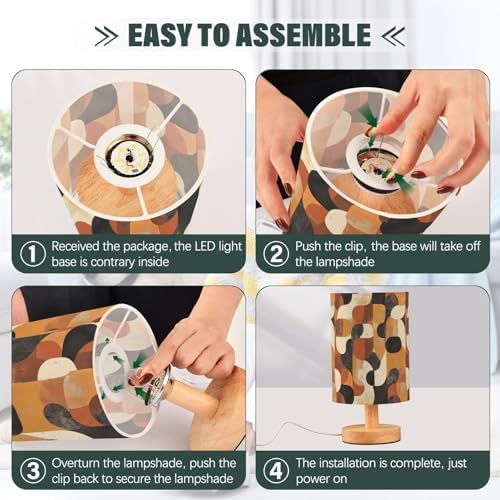 EASY TO ASSEMBLE

① Received the package, the LED light base is contrary inside

② Push the clip, the base will take off the lampshade

③ Overturn the lampshade, push the clip back to secure the lampshade

④ The installation is complete, just power on