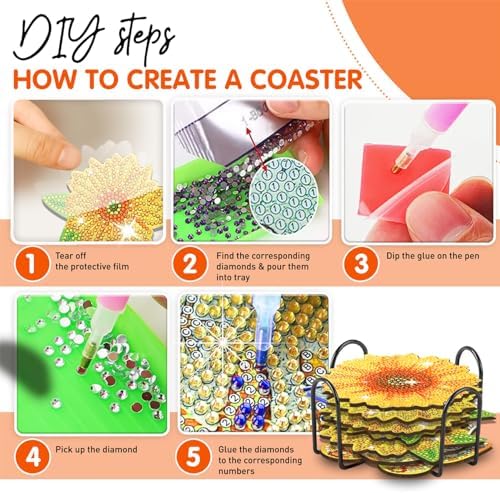 DIY steps
HOW TO CREATE A COASTER

1 Tear off the protective film

2 Find the corresponding diamonds & pour them into tray

3 Dip the glue on the pen

4 Pick up the diamond

5 Glue the diamonds to the corresponding numbers