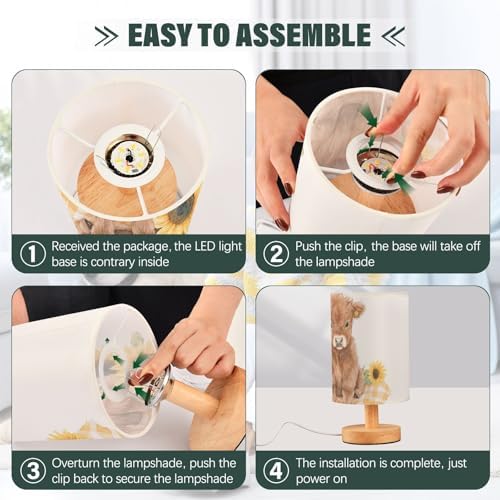 EASY TO ASSEMBLE

① Received the package, the LED light base is contrary inside

② Push the clip, the base will take off the lampshade

③ Overturn the lampshade, push the clip back to secure the lampshade

④ The installation is complete, just power on