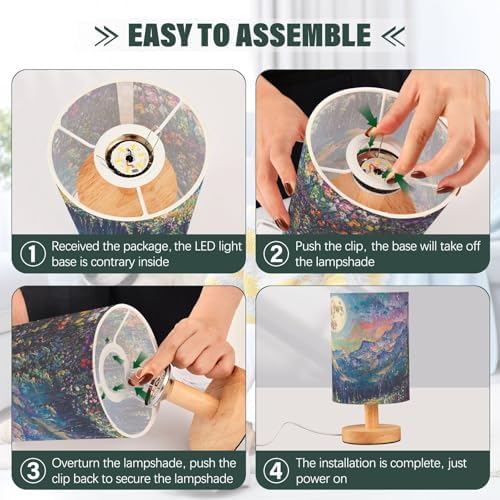 EASY TO ASSEMBLE

① Received the package, the LED light base is contrary inside

② Push the clip, the base will take off the lampshade

③ Overturn the lampshade, push the clip back to secure the lampshade

④ The installation is complete, just power on