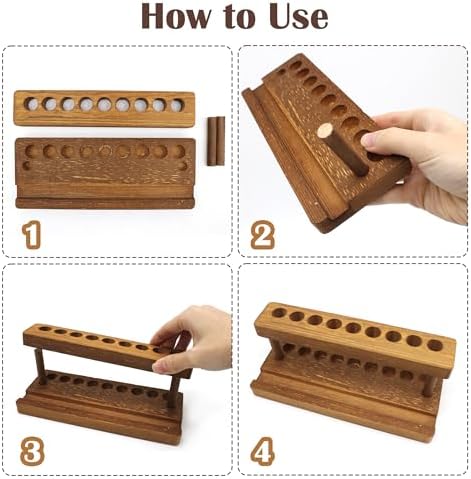 How to Use

1

2

3

4