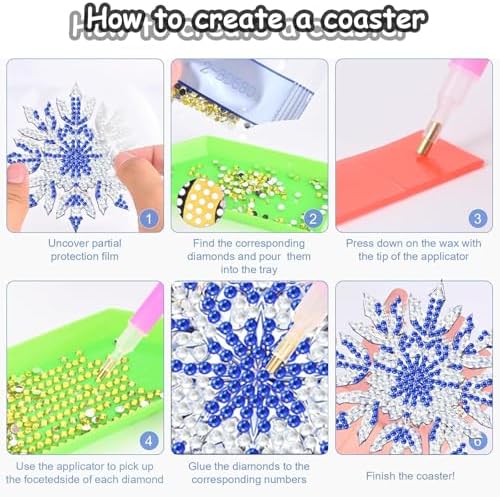 How to create a coaster

1
Uncover partial protection film

2
Find the corresponding diamonds and pour them into the tray

3
Press down on the wax with the tip of the applicator

4
Use the applicator to pick up the focetedside of each diamond

Glue the diamonds to the corresponding numbers

6
Finish the coaster!