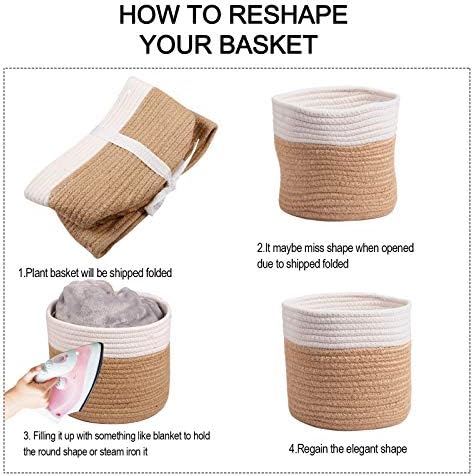 HOW TO RESHAPE YOUR BASKET

1.Plant basket will be shipped folded

2.It maybe miss shape when opened due to shipped folded

3. Filling it up with something like blanket to hold the round shape or steam iron it

4.Regain the elegant shape