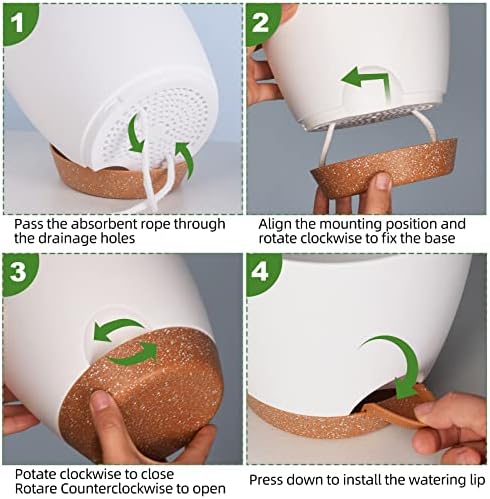 1

Pass the absorbent rope through the drainage holes

2

Align the mounting position and rotate clockwise to fix the base

3

Potate clockwise to close
Rotare Counterclockwise to open

4

Press down to install the watering lip