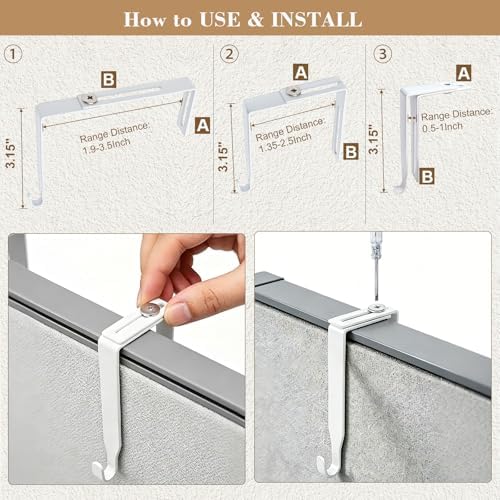 How to USE & INSTALL

①
B
A
3.15"
Range Distance:
1.9-3.5Inch

②
A
B
3.15"
Range Distance:
1.35-2.5Inch

③
A
B
3.15"
Range Distance:
0.5-1Inch