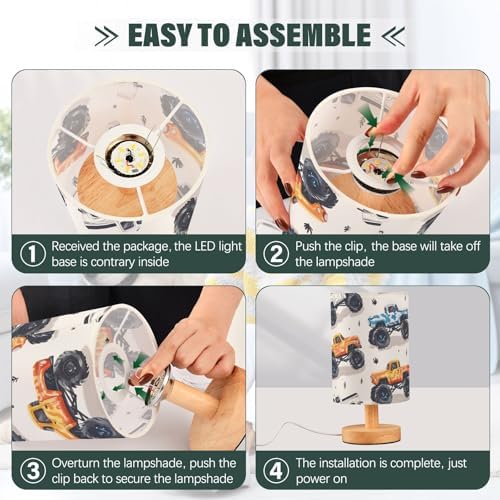 EASY TO ASSEMBLE

1 Received the package, the LED light base is contrary inside

2 Push the clip, the base will take off the lampshade

3 Overturn the lampshade, push the clip back to secure the lampshade

4 The installation is complete, just power on