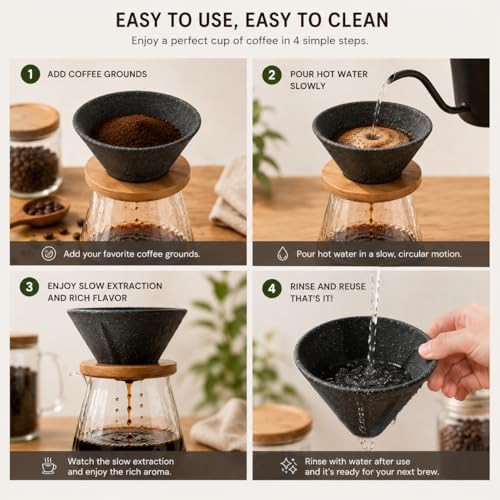 EASY TO USE, EASY TO CLEAN

Enjoy a perfect cup of coffee in 4 simple steps.

1 ADD COFFEE GROUNDS

Add your favorite coffee grounds.

2 POUR HOT WATER SLOWLY

Pour hot water in a slow, circular motion.

3 ENJOY SLOW EXTRACTION AND RICH FLAVOR

Watch the slow extraction and enjoy the rich aroma.

4 RINSE AND REUSE THAT'S IT!

Rinse with water after use and it's ready for your next brew.