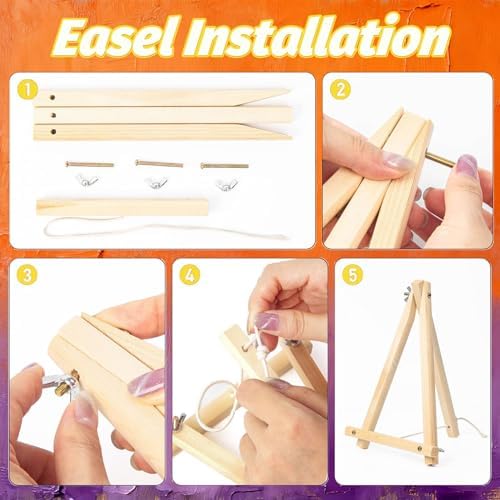 Easel Installation

1

2

3

4

5