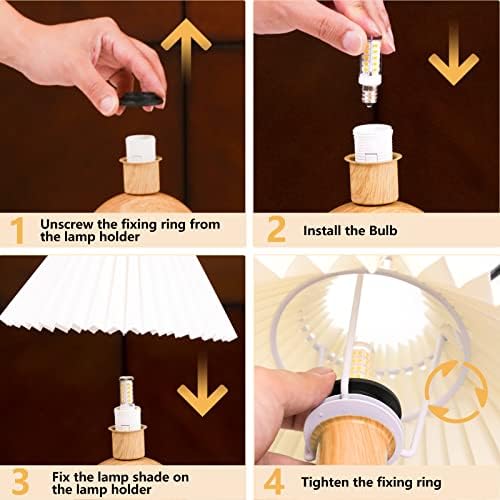 1 Unscrew the fixing ring from the lamp holder

2 Install the Bulb

3 Fix the lamp shade on the lamp holder

4 Tighten the fixing ring