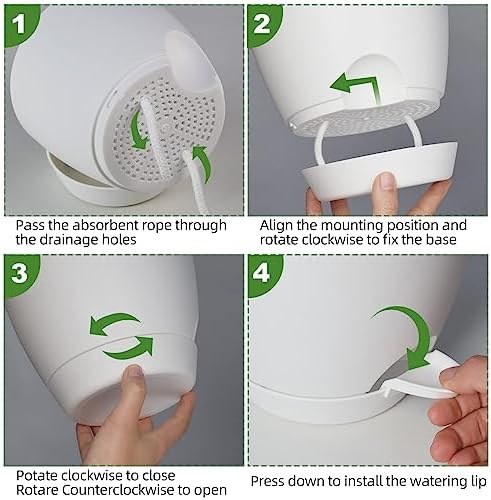 1

Pass the absorbent rope through the drainage holes

2

Align the mounting position and rotate clockwise to fix the base

3

Potate clockwise to close
Rotare Counterclockwise to open

4

Press down to install the watering lip