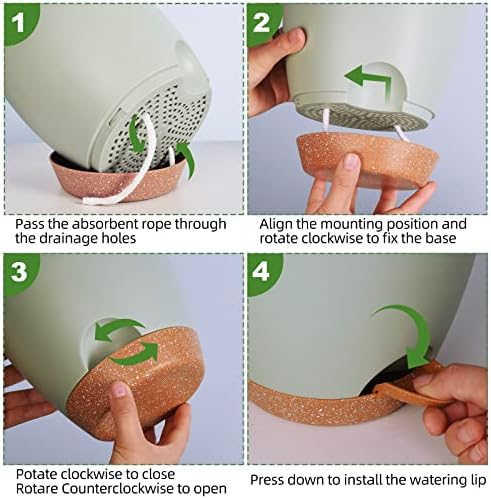 1

Pass the absorbent rope through the drainage holes

2

Align the mounting position and rotate clockwise to fix the base

3

Potate clockwise to close
Rotare Counterclockwise to open

4

Press down to install the watering lip