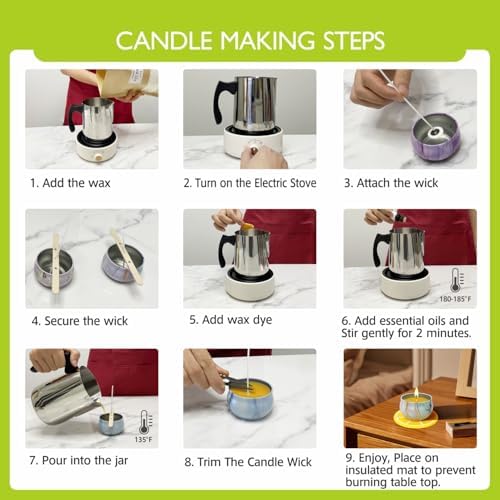 CANDLE MAKING STEPS

1. Add the wax

2. Turn on the Electric Stove

3. Attach the wick

4. Secure the wick

5. Add wax dye

180-185°F

6. Add essential oils and Stir gently for 2 minutes.

135°F

7. Pour into the jar

8. Trim The Candle Wick

9. Enjoy, Place on insulated mat to prevent burning table top.