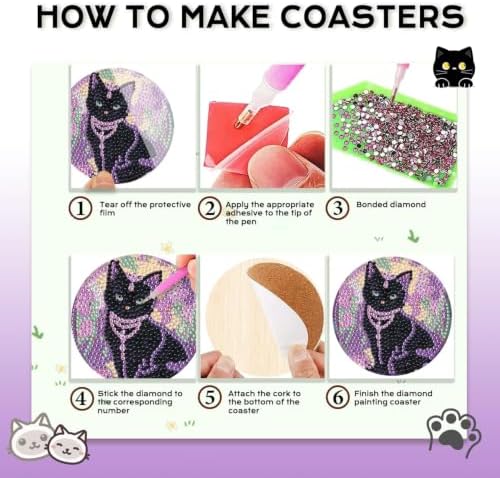 HOW TO MAKE COASTERS

1 Tear off the protective film

2 Apply the appropriate adhesive to the tip of the pen

3 Bonded diamond

4 Stick the diamond to the corresponding number

5 Attach the cork to the bottom of the coaster

6 Finish the diamond painting coaster