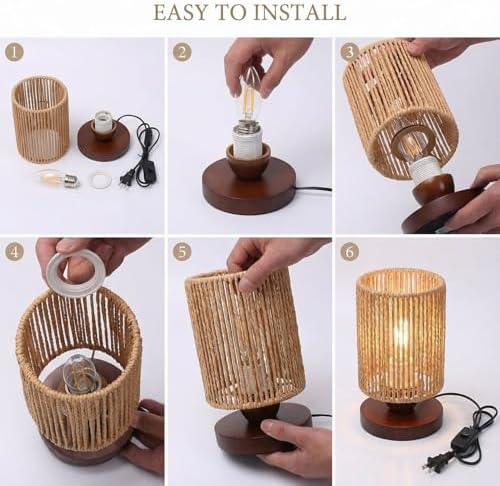 EASY TO INSTALL

1

2

3

4

5

6