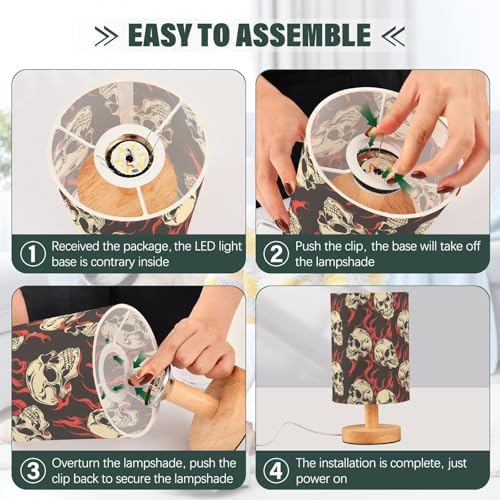 EASY TO ASSEMBLE

1 Received the package, the LED light base is contrary inside

2 Push the clip, the base will take off the lampshade

3 Overturn the lampshade, push the clip back to secure the lampshade

4 The installation is complete, just power on