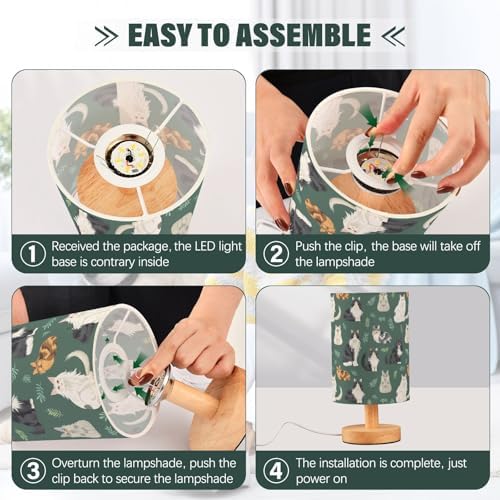 EASY TO ASSEMBLE

① Received the package, the LED light base is contrary inside

② Push the clip, the base will take off the lampshade

③ Overturn the lampshade, push the clip back to secure the lampshade

④ The installation is complete, just power on