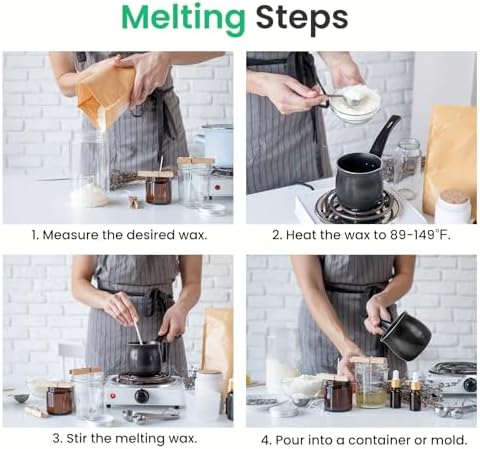 Melting Steps

1. Measure the desired wax.

2. Heat the wax to 89-149°F.

3. Stir the melting wax.

4. Pour into a container or mold.