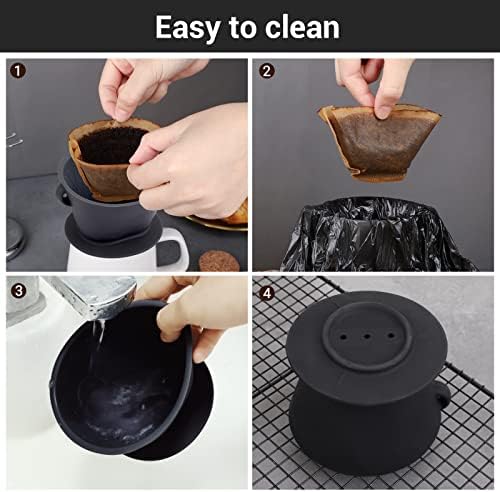 Easy to clean

1

2

3

4