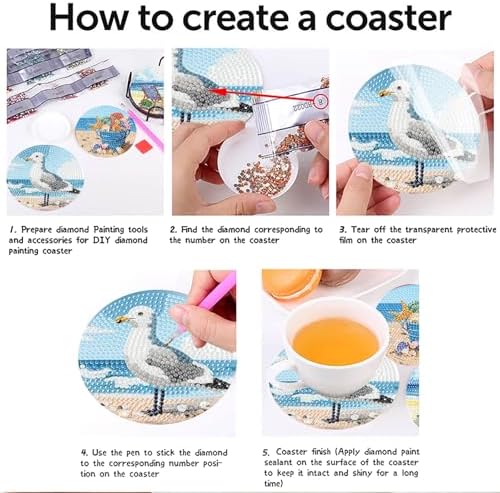 How to create a coaster

1. Prepare diamond Painting tools and accessories for DIY diamond painting coaster

2. Find the diamond corresponding to the number on the coaster

3. Tear off the transparent protective film on the coaster

4. Use the pen to stick the diamond to the corresponding number position on the coaster

5. Coaster finish (Apply diamond paint sealant on the surface of the coaster to keep it intact and shiny for a long time)