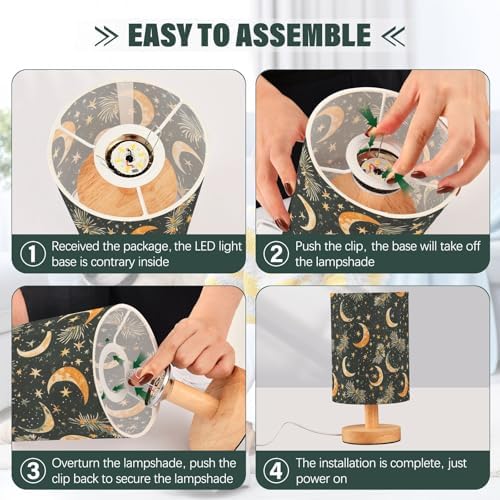 EASY TO ASSEMBLE

① Received the package, the LED light base is contrary inside

② Push the clip, the base will take off the lampshade

③ Overturn the lampshade, push the clip back to secure the lampshade

④ The installation is complete, just power on