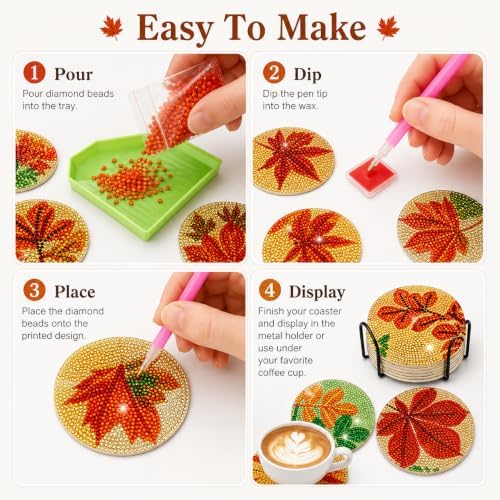 Easy To Make

1 Pour
Pour diamond beads into the tray.

2 Dip
Dip the pen tip into the wax.

3 Place
Place the diamond beads onto the printed design.

4 Display
Finish your coaster and display in the metal holder or use under your favorite coffee cup.