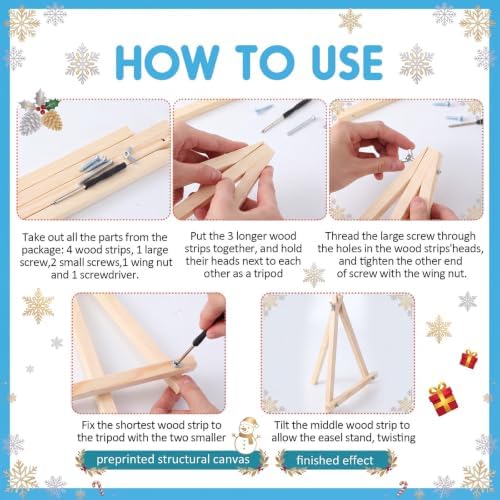 HOW TO USE

Take out all the parts from the package: 4 wood strips, 1 large screw,2 small screws,1 wing nut and 1 screwdriver.

Put the 3 longer wood strips together, and hold their heads next to each other as a tripod

Thread the large screw through the holes in the wood strips'heads, and tighten the other end of screw with the wing nut.

Fix the shortest wood strip to the tripod with the two smaller

Tilt the middle wood strip to allow the easel stand, twisting

preprinted structural canvas

finished effect