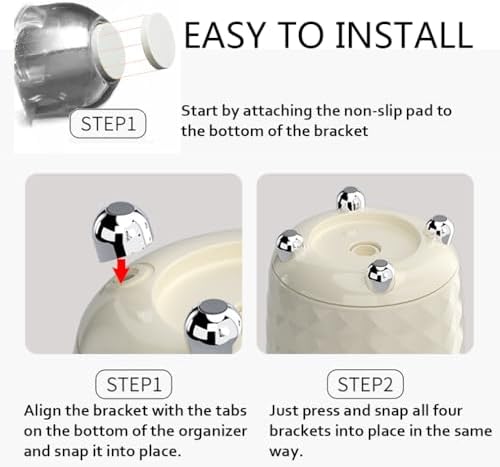 EASY TO INSTALL

STEP1

Start by attaching the non-slip pad to the bottom of the bracket

STEP1

Align the bracket with the tabs on the bottom of the organizer and snap it into place.

STEP2

Just press and snap all four brackets into place in the same way.