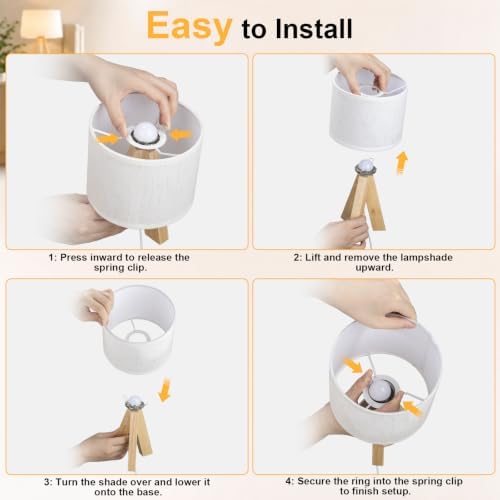 Easy to Install

1: Press inward to release the spring clip.

2: Lift and remove the lampshade upward.

3: Turn the shade over and lower it onto the base.

4: Secure the ring into the spring clip to finish setup.