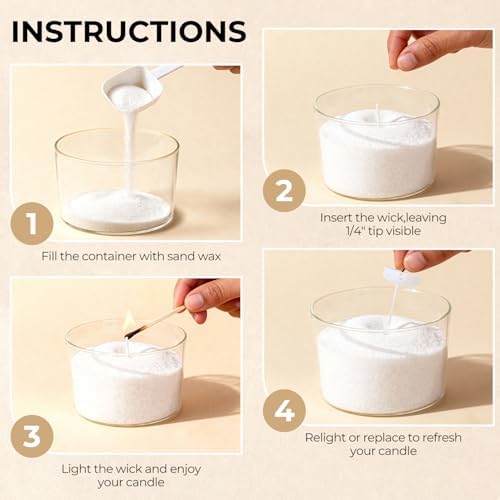 INSTRUCTIONS

1

Fill the container with sand wax

2

Insert the wick,leaving 1/4" tip visible

3

Light the wick and enjoy your candle

4

Relight or replace to refresh your candle