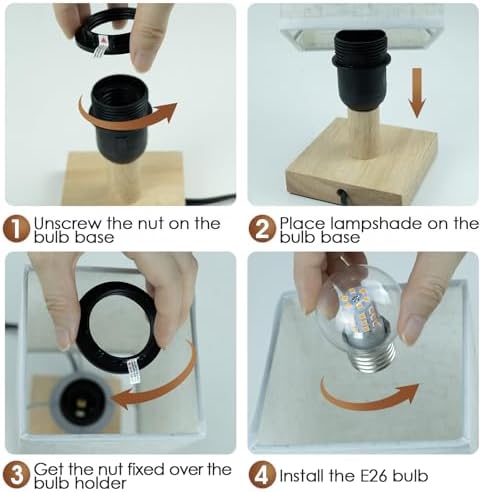 1 Unscrew the nut on the bulb base

2 Place lampshade on the bulb base

3 Get the nut fixed over the bulb holder

4 Install the E26 bulb