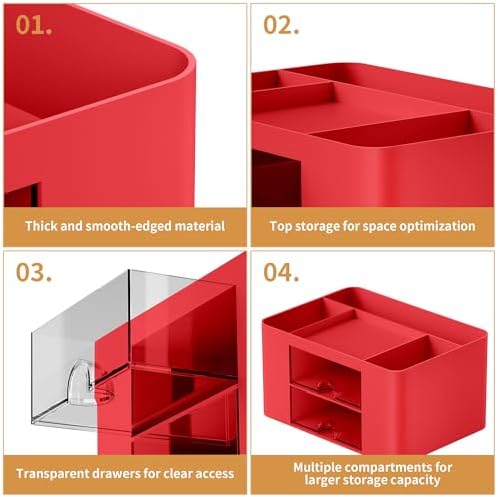 01.

Thick and smooth-edged material

02.

Top storage for space optimization

03.

Transparent drawers for clear access

04.

Multiple compartments for larger storage capacity