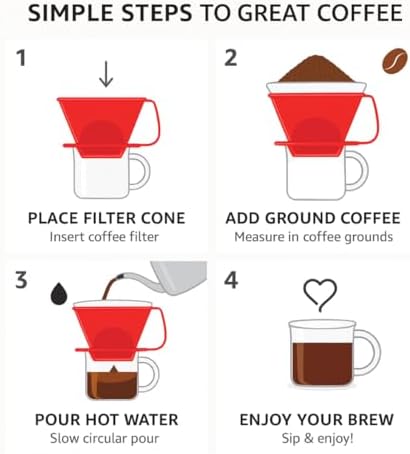 SIMPLE STEPS TO GREAT COFFEE

1

PLACE FILTER CONE
Insert coffee filter

2

ADD GROUND COFFEE
Measure in coffee grounds

3

POUR HOT WATER
Slow circular pour

4

ENJOY YOUR BREW
Sip & enjoy!