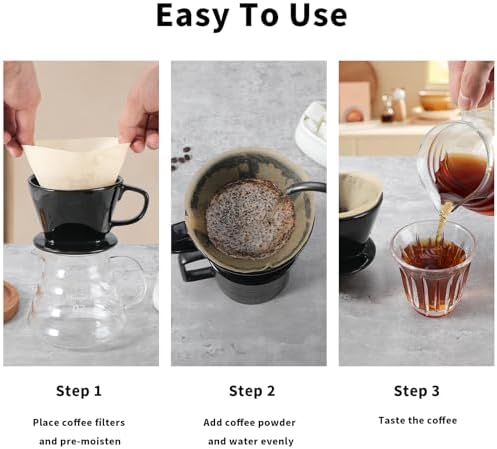 Easy To Use

Step 1

Place coffee filters and pre-moisten

Step 2

Add coffee powder and water evenly

Step 3

Taste the coffee