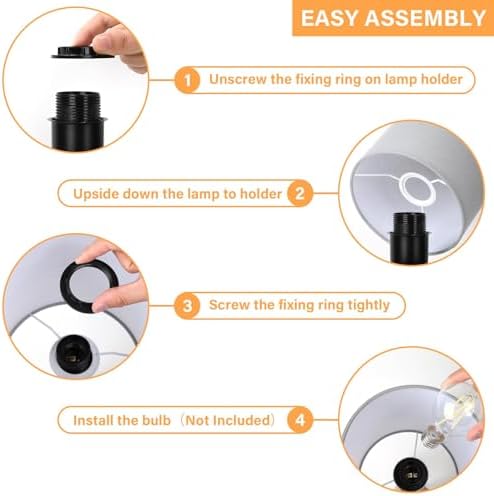 EASY ASSEMBLY

1 Unscrew the fixing ring on lamp holder

Upside down the lamp to holder 2

3 Screw the fixing ring tightly

Install the bulb（Not Included） 4