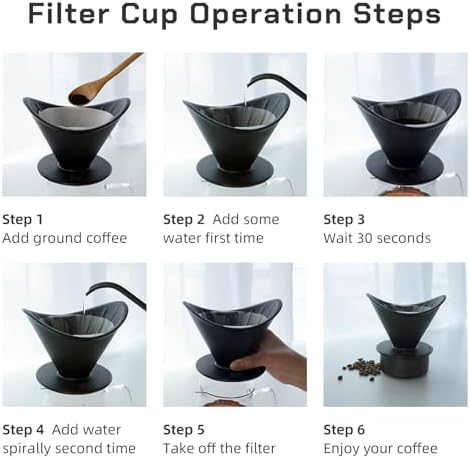 Filter Cup Operation Steps

Step 1
Add ground coffee

Step 2 Add some water first time

Step 3
Wait 30 seconds

Step 4 Add water spirally second time

Step 5
Take off the filter

Step 6
Enjoy your coffee