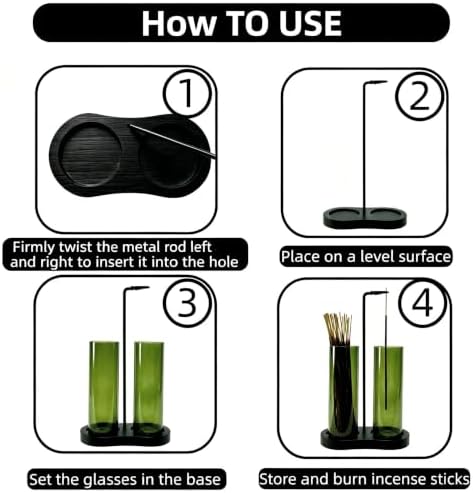 How TO USE

1

Firmly twist the metal rod left and right to insert it into the hole

2

Place on a level surface

3

Set the glasses in the base

4

Store and burn incense sticks