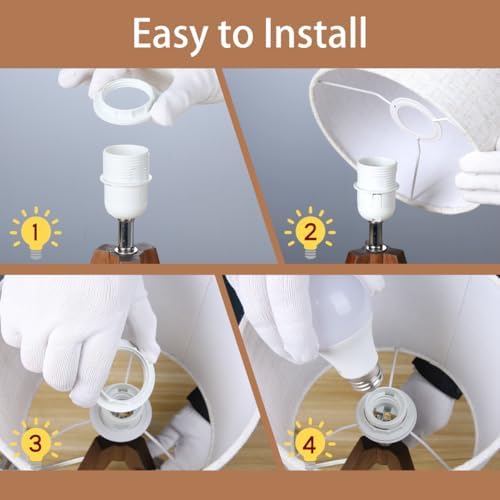 Easy to Install

1

2

3

4