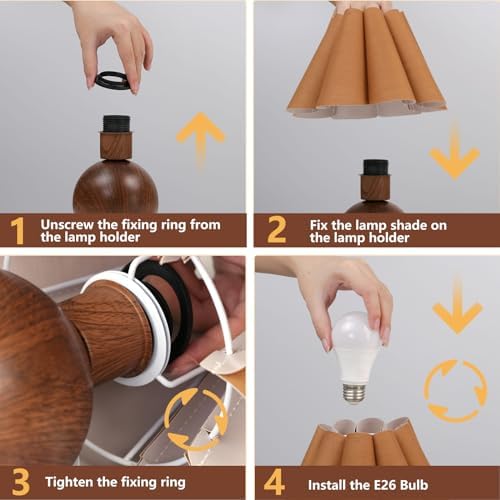 1 Unscrew the fixing ring from the lamp holder

2 Fix the lamp shade on the lamp holder

3 Tighten the fixing ring

4 Install the E26 Bulb