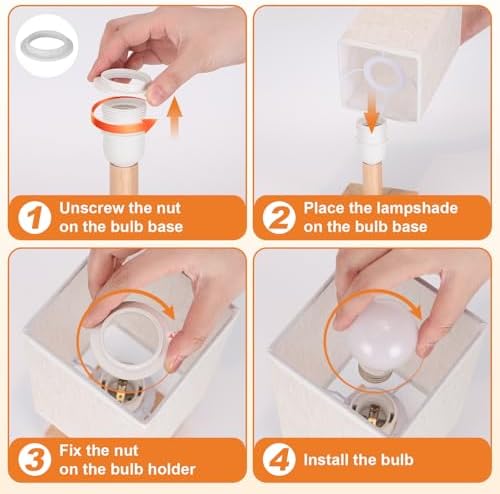 1 Unscrew the nut on the bulb base

2 Place the lampshade on the bulb base

3 Fix the nut on the bulb holder

4 Install the bulb