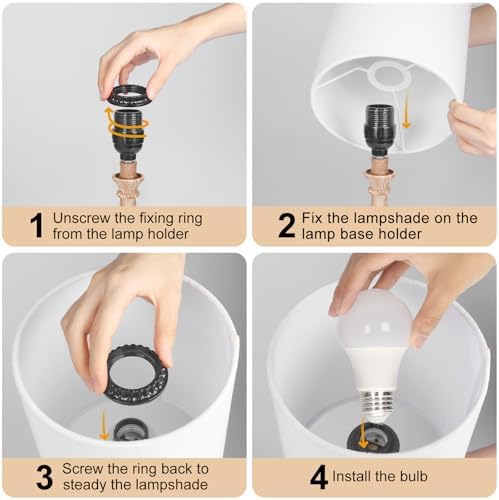 1 Unscrew the fixing ring from the lamp holder

2 Fix the lampshade on the lamp base holder

3 Screw the ring back to steady the lampshade

4 Install the bulb