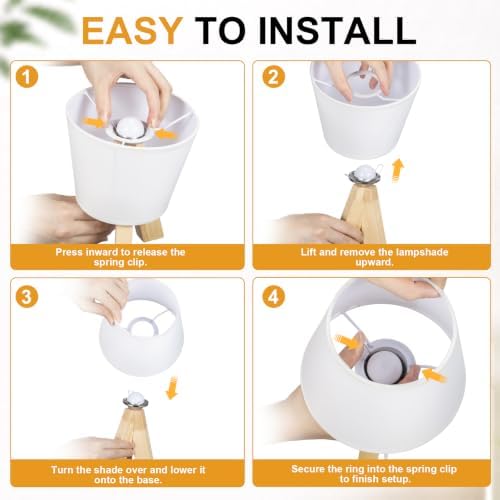 EASY TO INSTALL

1

Press inward to release the spring clip.

2

Lift and remove the lampshade upward.

3

Turn the shade over and lower it onto the base.

4

Secure the ring into the spring clip to finish setup.