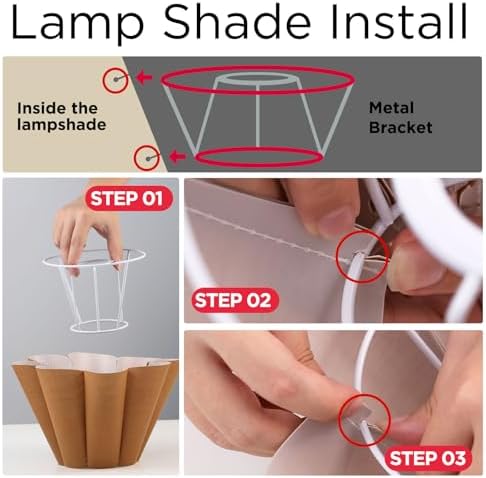 Lamp Shade Install

Inside the lampshade

Metal Bracket

STEP 01

STEP 02

STEP 03