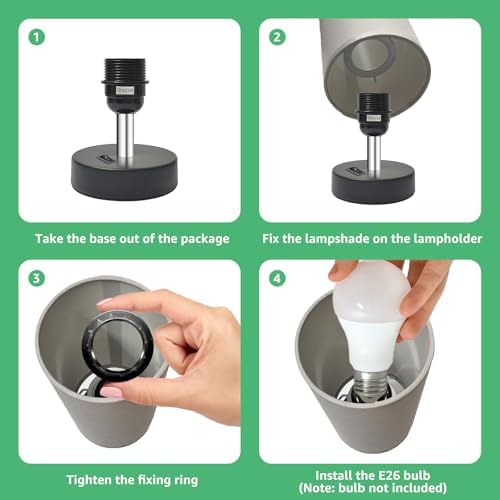 1

Take the base out of the package

2

Fix the lampshade on the lampholder

3

Tighten the fixing ring

4

Install the E26 bulb
(Note: bulb not included)