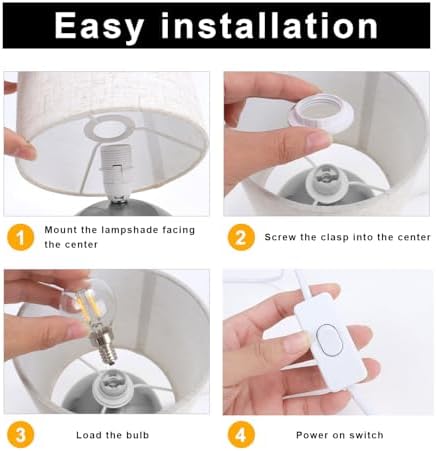 Easy installation

1 Mount the lampshade facing the center

2 Screw the clasp into the center

3 Load the bulb

4 Power on switch