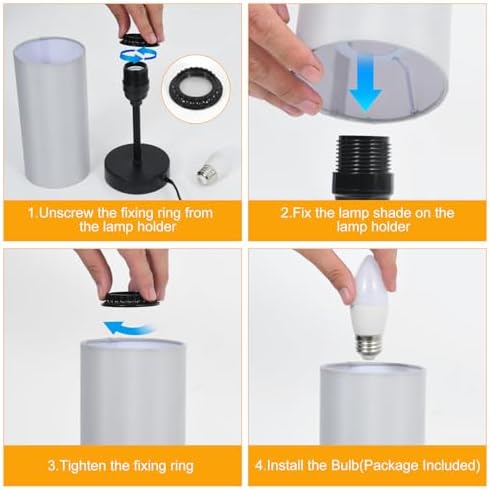 1.Unscrew the fixing ring from the lamp holder

2.Fix the lamp shade on the lamp holder

3.Tighten the fixing ring

4.Install the Bulb(Package Included)