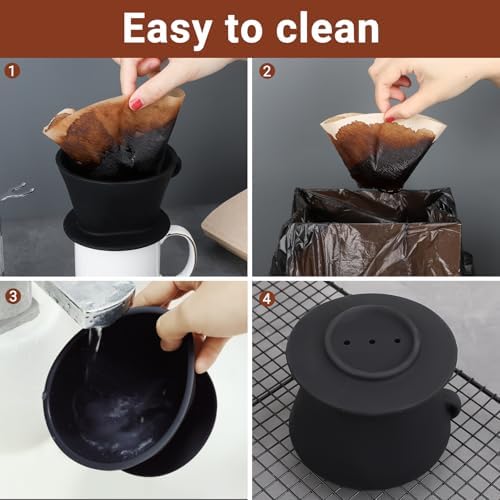 Easy to clean

1

2

3

4