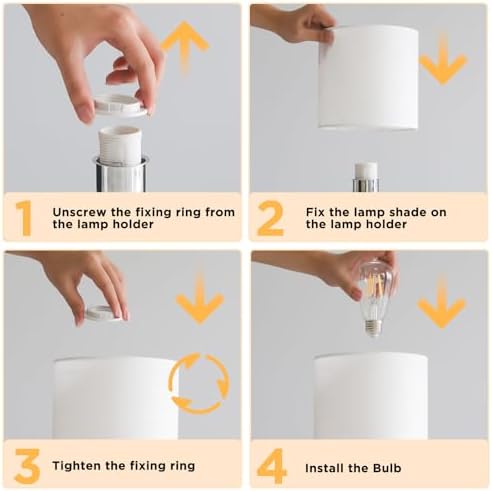 1 Unscrew the fixing ring from the lamp holder

2 Fix the lamp shade on the lamp holder

3 Tighten the fixing ring

4 Install the Bulb