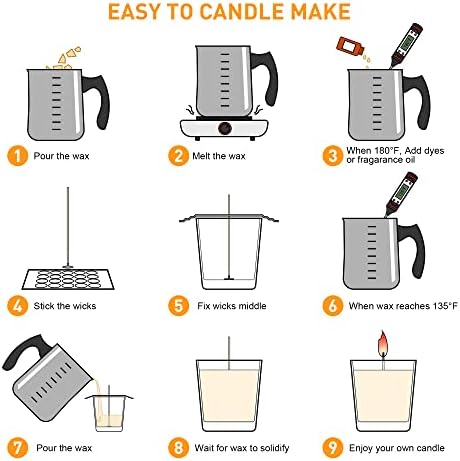 EASY TO CANDLE MAKE

1 Pour the wax

2 Melt the wax

3 When 180°F, Add dyes or fragarance oil

4 Stick the wicks

5 Fix wicks middle

6 When wax reaches 135°F

7 Pour the wax

8 Wait for wax to solidify

9 Enjoy your own candle