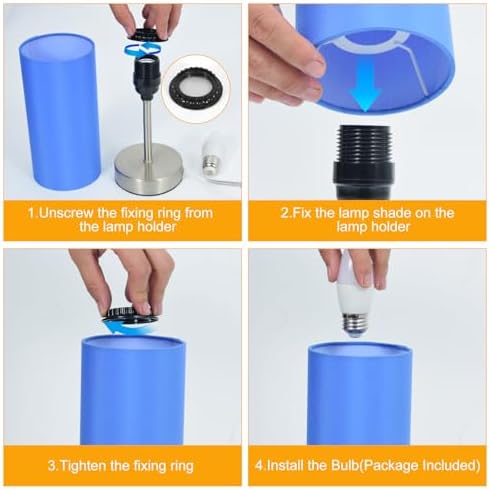 1.Unscrew the fixing ring from the lamp holder

2.Fix the lamp shade on the lamp holder

3.Tighten the fixing ring

4.Install the Bulb(Package Included)