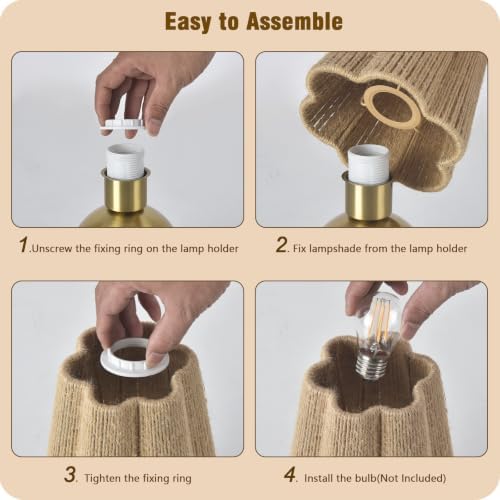 Easy to Assemble

1.Unscrew the fixing ring on the lamp holder

2. Fix lampshade from the lamp holder

3. Tighten the fixing ring

4. Install the bulb(Not Included)